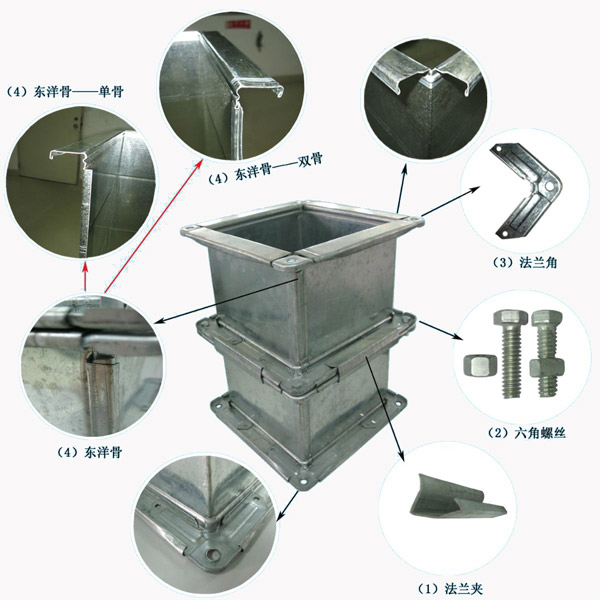 （4）东洋骨——单骨

（4）东洋骨——双骨

（3）法兰角

（2）六角螺丝

（4）东洋骨

（1）法兰夹